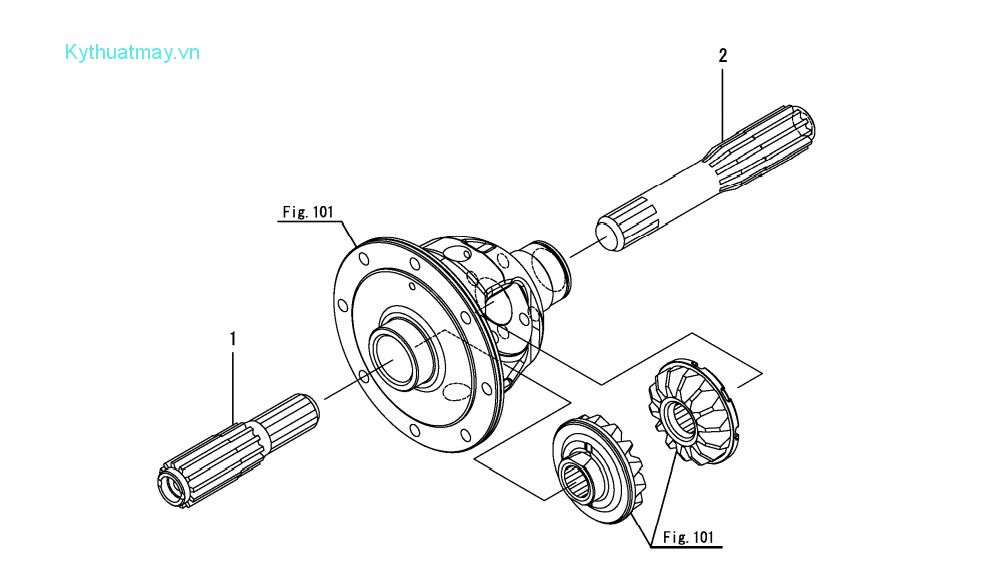 Kythuatmay.vn

2

Fig. 101

1

Fig. 101